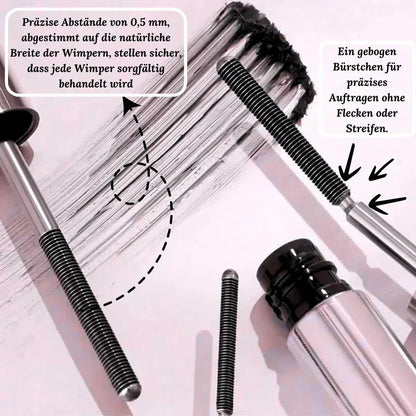 Präzise Abstände von 0,5 mm, abgestimmt auf die natürliche Breite der Wimpern, stellen sicher, dass jede Wimper sorgfältig behandelt wird

Ein gebogen Bürstchen für präzises Auftragen ohne Flecken oder Streifen.