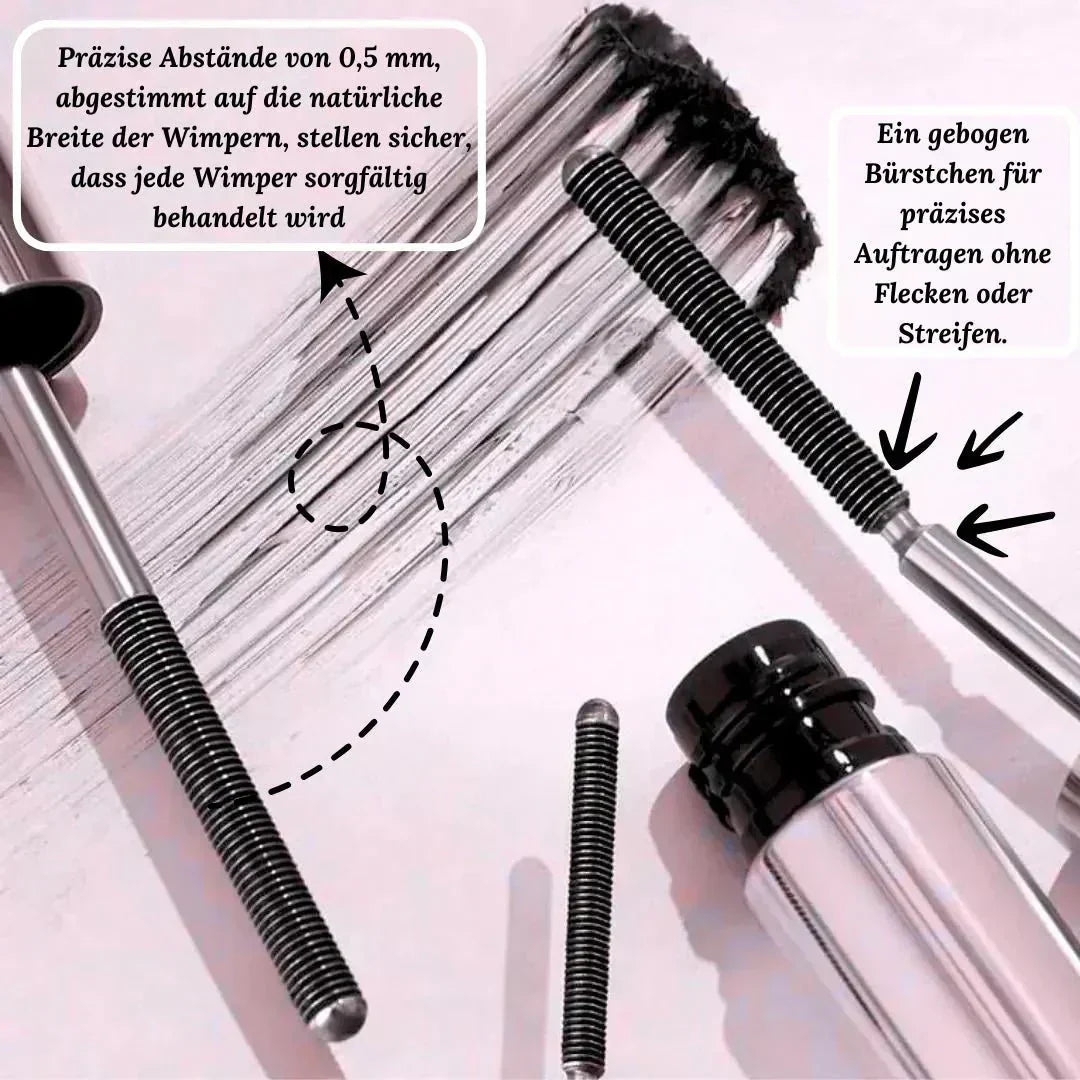 Präzise Abstände von 0,5 mm, abgestimmt auf die natürliche Breite der Wimpern, stellen sicher, dass jede Wimper sorgfältig behandelt wird

Ein gebogen Bürstchen für präzises Auftragen ohne Flecken oder Streifen.